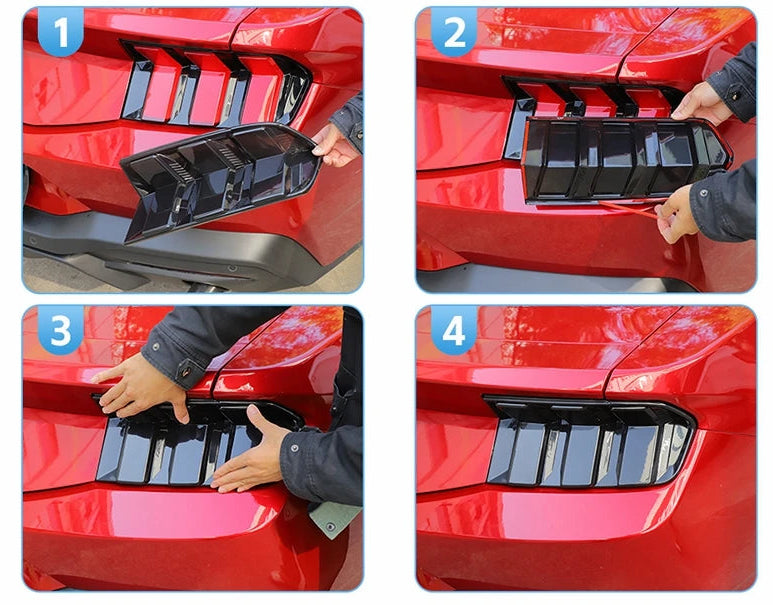 1

2

3

4